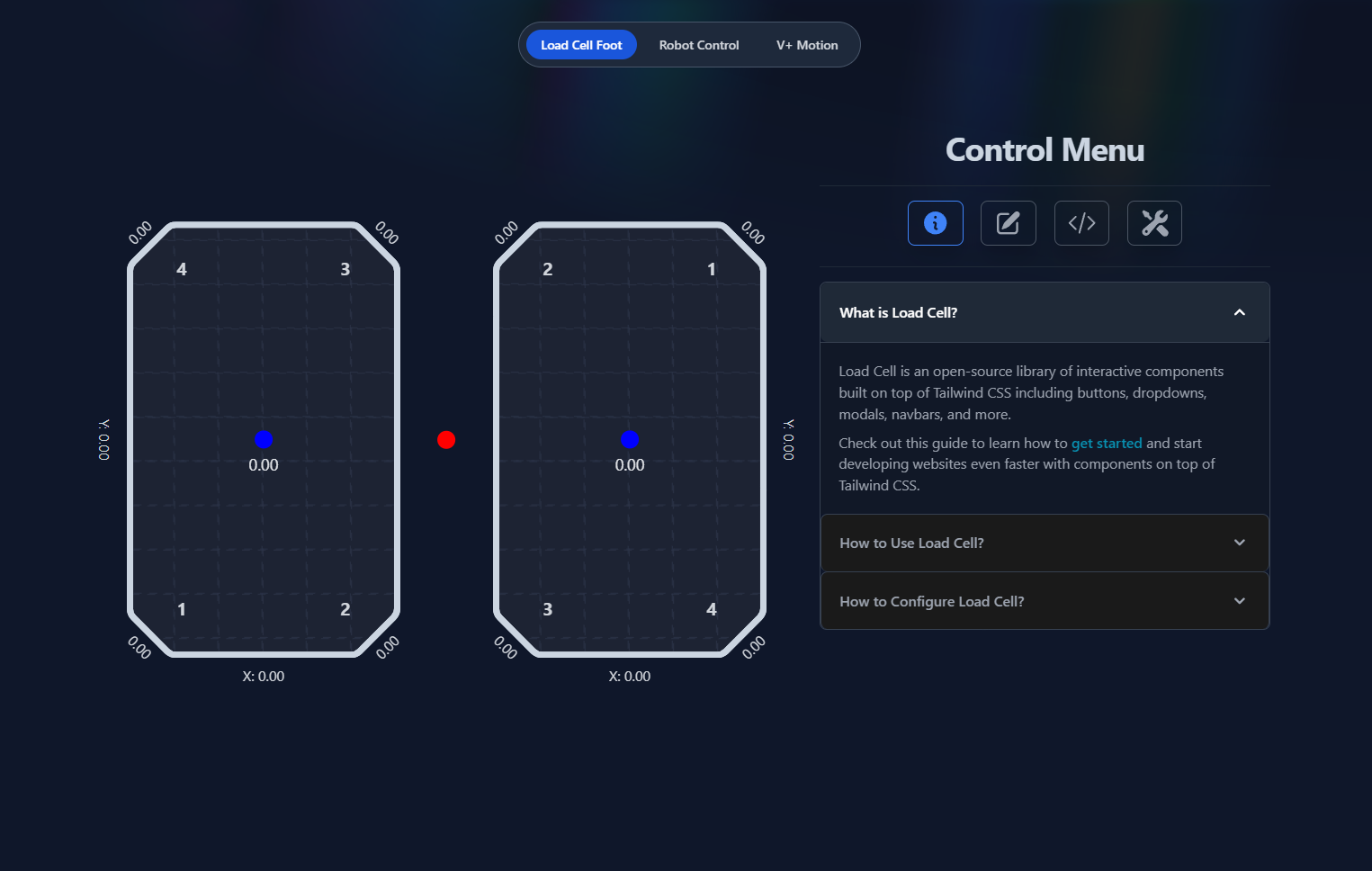 Load Cell Foot Robot Control V+ Motion

0.00 0.00
4 3
Y: 0.00
0.00
1 2
0.00 0.00
X: 0.00

0.00 0.00
2 1
0.00
Y: 0.00
3 4
0.00 0.00
X: 0.00

Control Menu

What is Load Cell?

Load Cell is an open-source library of interactive components built on top of Tailwind CSS including buttons, dropdowns, modals, navbars, and more.

Check out this guide to learn how to get started and start developing websites even faster with components on top of Tailwind CSS.

How to Use Load Cell?

How to Configure Load Cell?