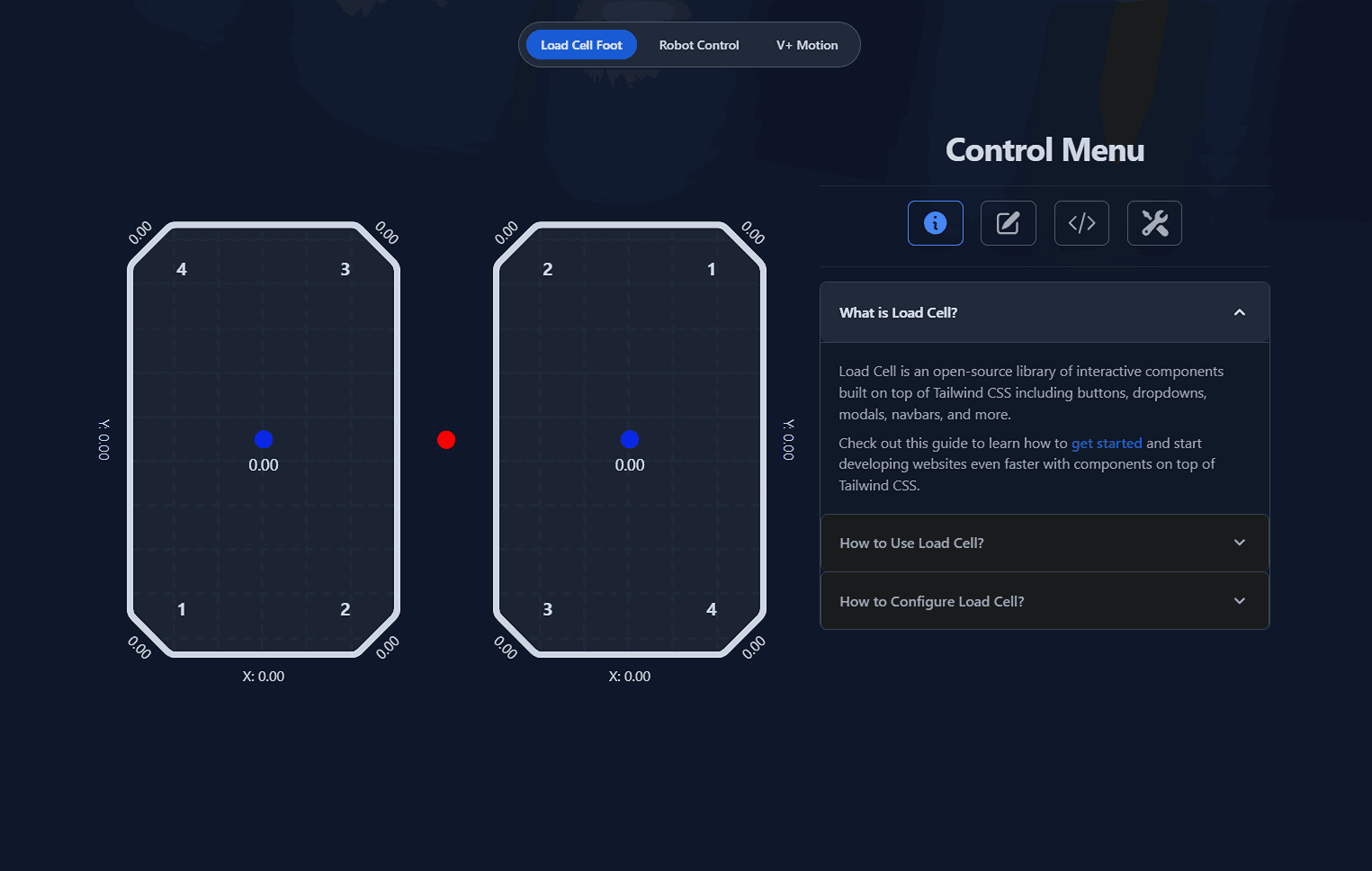 Load Cell Foot Robot Control V+ Motion

0.00 0.00
4 3
Y: 0.00
0.00
1 2
0.00 0.00
X: 0.00

0.00 0.00
2 1
0.00
Y: 0.00
3 4
0.00 0.00
X: 0.00

Control Menu

What is Load Cell?

Load Cell is an open-source library of interactive components built on top of Tailwind CSS including buttons, dropdowns, modals, navbars, and more.

Check out this guide to learn how to get started and start developing websites even faster with components on top of Tailwind CSS.

How to Use Load Cell?

How to Configure Load Cell?